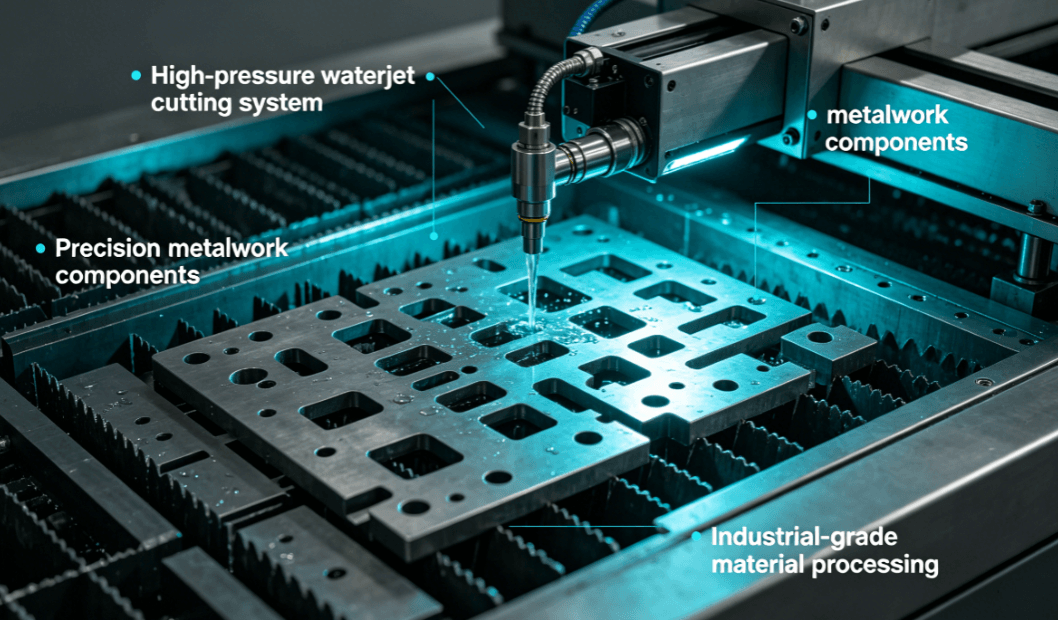 High-pressure waterjet cutting system

metalwork components

Precision metalwork components

Industrial-grade material processing